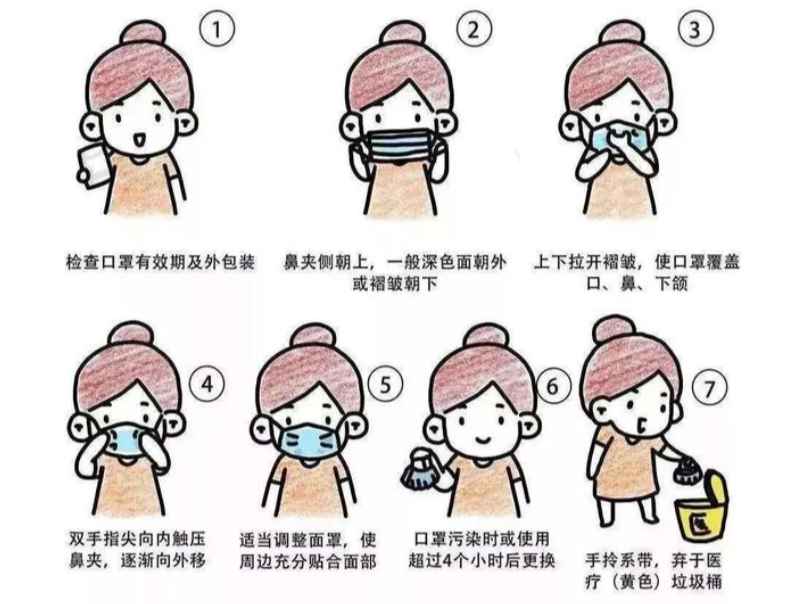 ①

检查口罩有效期及外包装

②

鼻夹侧朝上，一般深色面朝外或褶皱朝下

③

上下拉开褶皱，使口罩覆盖口、鼻、下颌

④

双手指尖向内触压鼻夹，逐渐向外移

⑤

适当调整面罩，使周边充分贴合面部

⑥

口罩污染时或使用超过4个小时后更换

⑦

手拎系带，弃于医疗（黄色）垃圾桶