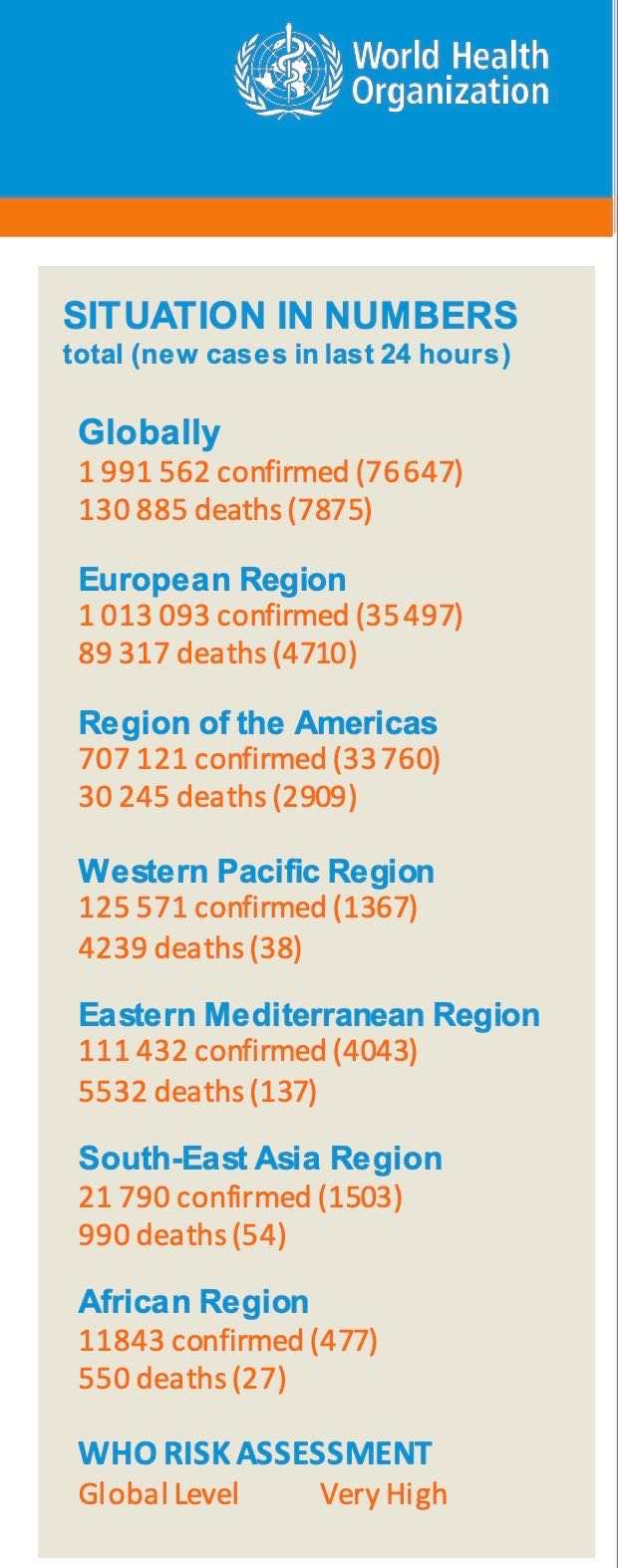 World Health Organization

SITUATION IN NUMBERS
total (new cases in last 24 hours)

Globally
1 991 562 confirmed (76 647)
130 885 deaths (7875)

European Region
1 013 093 confirmed (35 497)
89 317 deaths (4710)

Region of the Americas
707 121 confirmed (33 760)
30 245 deaths (2909)

Western Pacific Region
125 571 confirmed (1367)
4239 deaths (38)

Eastern Mediterranean Region
111 432 confirmed (4043)
5532 deaths (137)

South-East Asia Region
21 790 confirmed (1503)
990 deaths (54)

African Region
11843 confirmed (477)
550 deaths (27)

WHO RISK ASSESSMENT
Global Level Very High